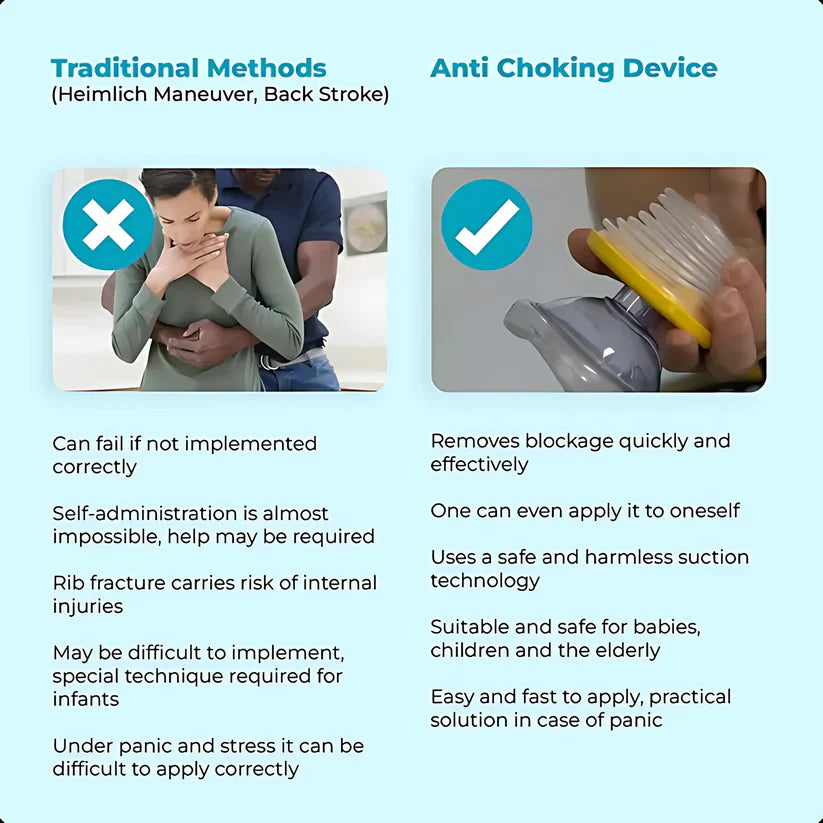 Traditional Methods
(Heimlich Maneuver, Back Stroke)

Can fail if not implemented correctly

Self-administration is almost impossible, help may be required

Rib fracture carries risk of internal injuries

May be difficult to implement, special technique required for infants

Under panic and stress it can be difficult to apply correctly

Anti Choking Device

Removes blockage quickly and effectively

One can even apply it to oneself

Uses a safe and harmless suction technology

Suitable and safe for babies, children and the elderly

Easy and fast to apply, practical solution in case of panic